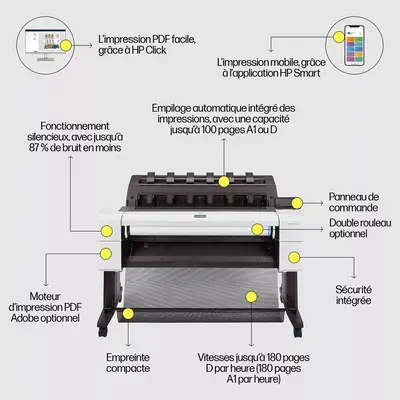 L'impression PDF facile, grâce à HP Click

L'impression mobile, grâce à l'application HP Smart

Empilage automatique intégré des impressions, avec une capacité jusqu'à 100 pages A1 ou D

Fonctionnement silencieux, avec jusqu'à 87 % de bruit en moins

Panneau de commande

Double rouleau optionnel

Moteur d'impression PDF Adobe optionnel

Sécurité intégrée

Empreinte compacte

Vitesses jusqu'à 180 pages D par heure (180 pages A1 par heure)