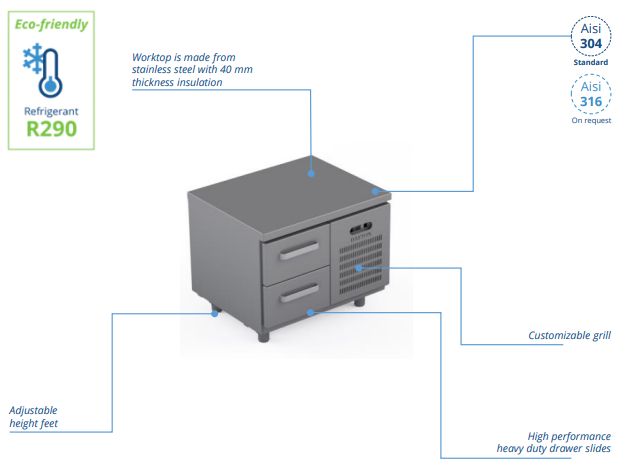 Eco-friendly

Refrigerant
R290

Worktop is made from stainless steel with 40 mm thickness insulation

Aisi
304
Standard

Aisi
316
On request

Customizable grill

Adjustable height feet

High performance heavy duty drawer slides