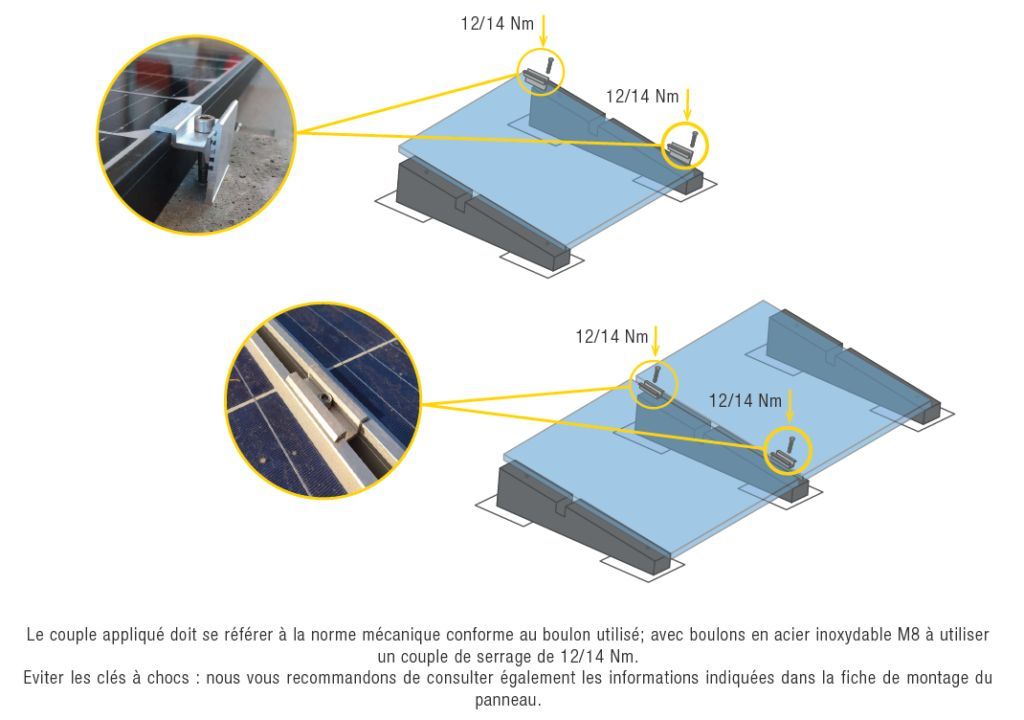 12/14 Nm

12/14 Nm

12/14 Nm

12/14 Nm

Le couple appliqué doit se référer à la norme mécanique conforme au boulon utilisé; avec boulons en acier inoxydable M8 à utiliser un couple de serrage de 12/14 Nm.
Eviter les clés à chocs : nous vous recommandons de consulter également les informations indiquées dans la fiche de montage du panneau.