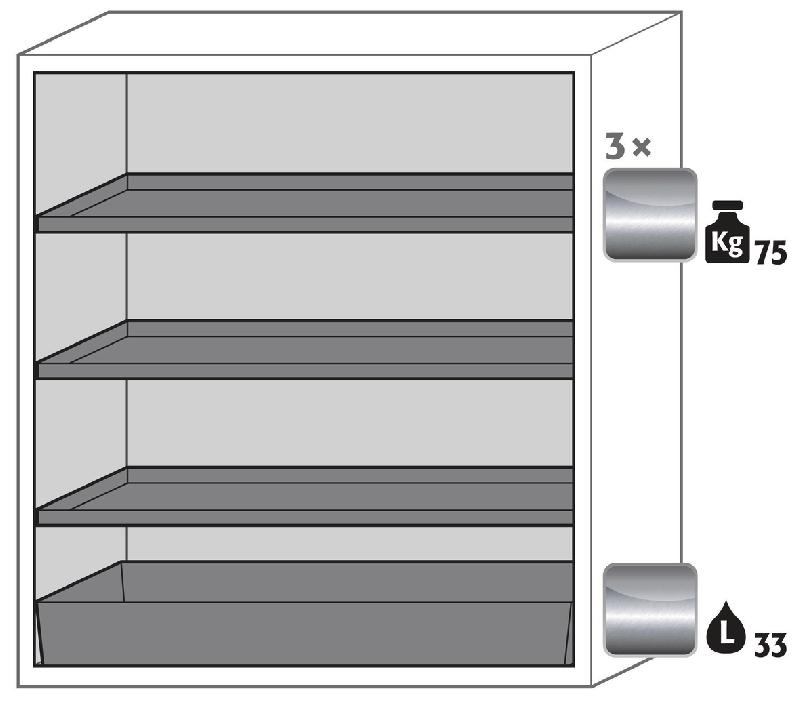 3 ×

Kg 75

L 33