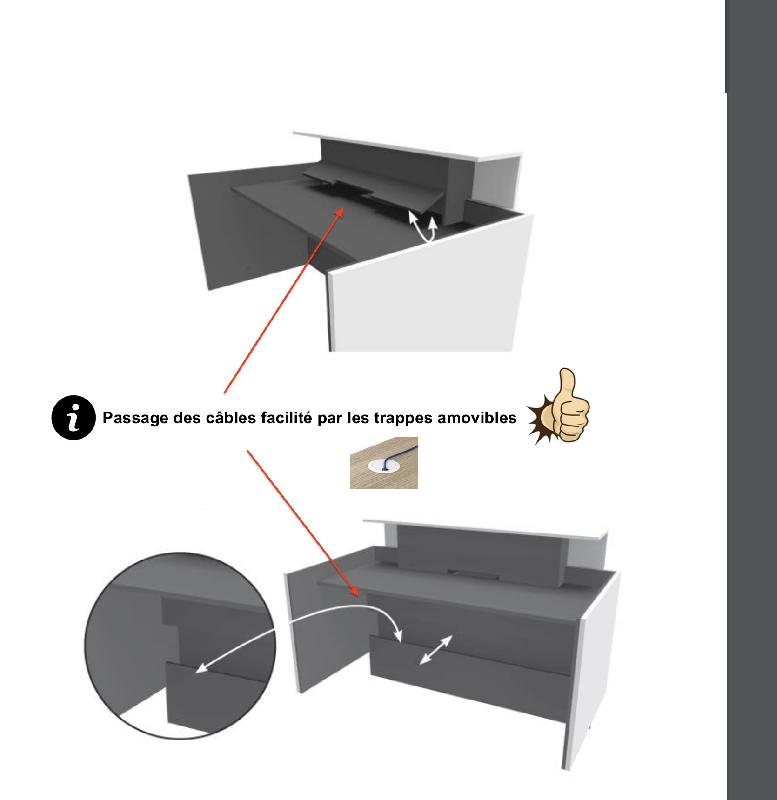 Passage des câbles facilité par les trappes amovibles