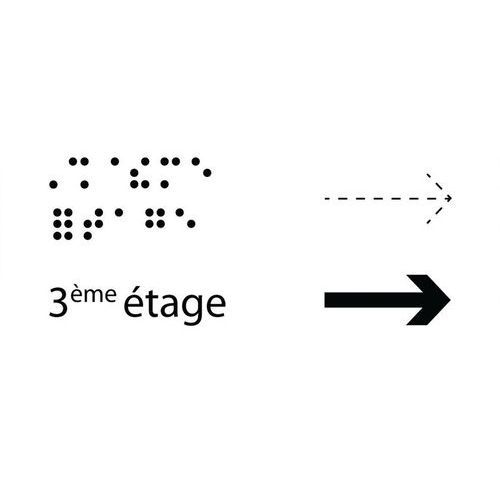 3ème étage