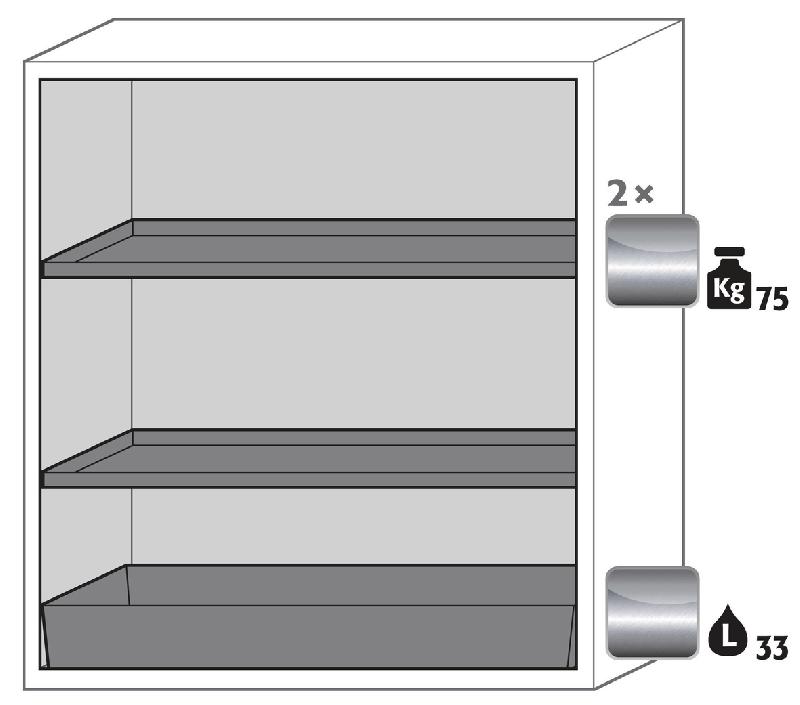 2 ×

Kg 75

L 33