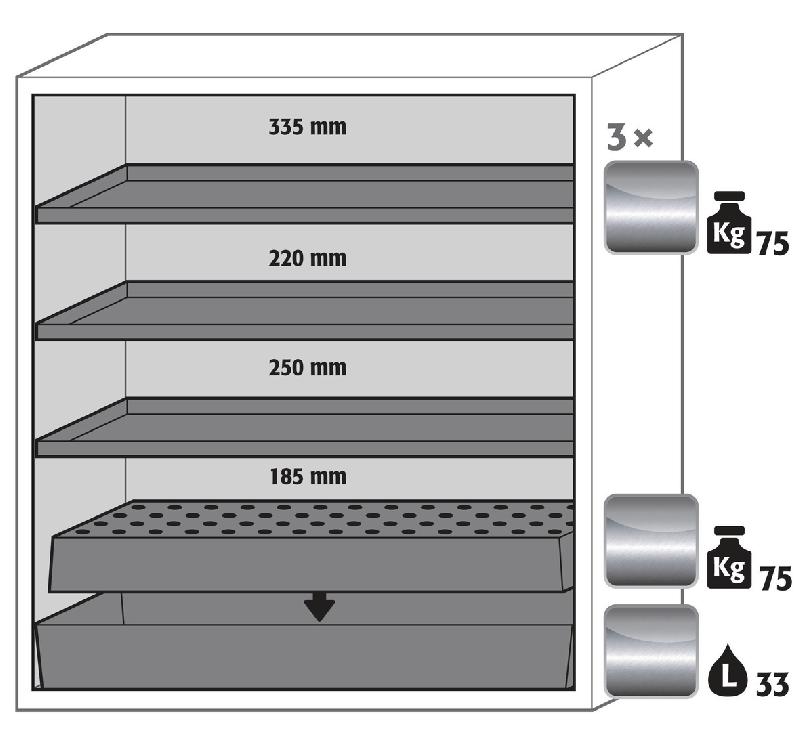 335 mm

220 mm

250 mm

185 mm

3 ×

Kg 75

Kg 75

L 33