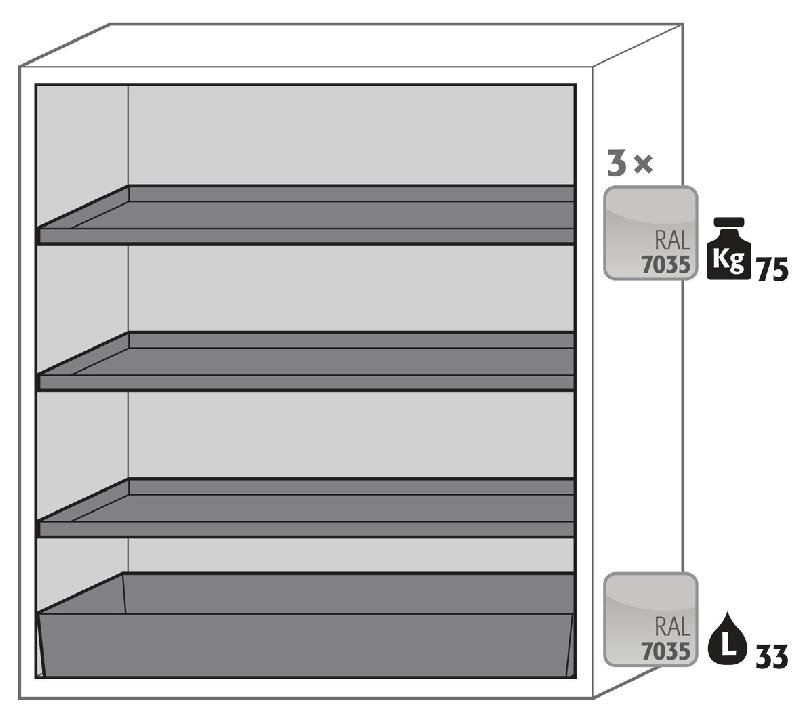 3 ×

RAL
7035

Kg 75

RAL
7035

L 33