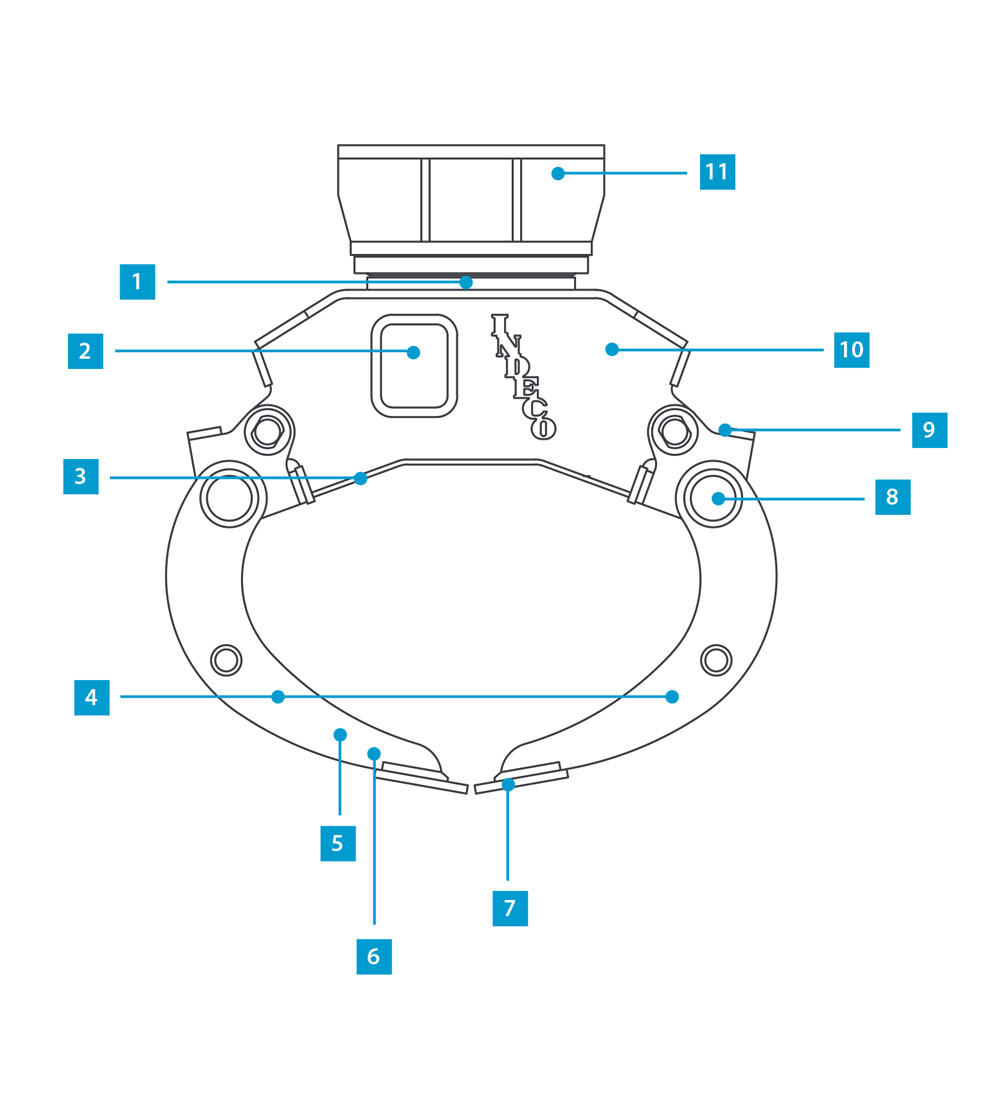 11
1
2
INDECO
10
9
3
8
4
5
6
7