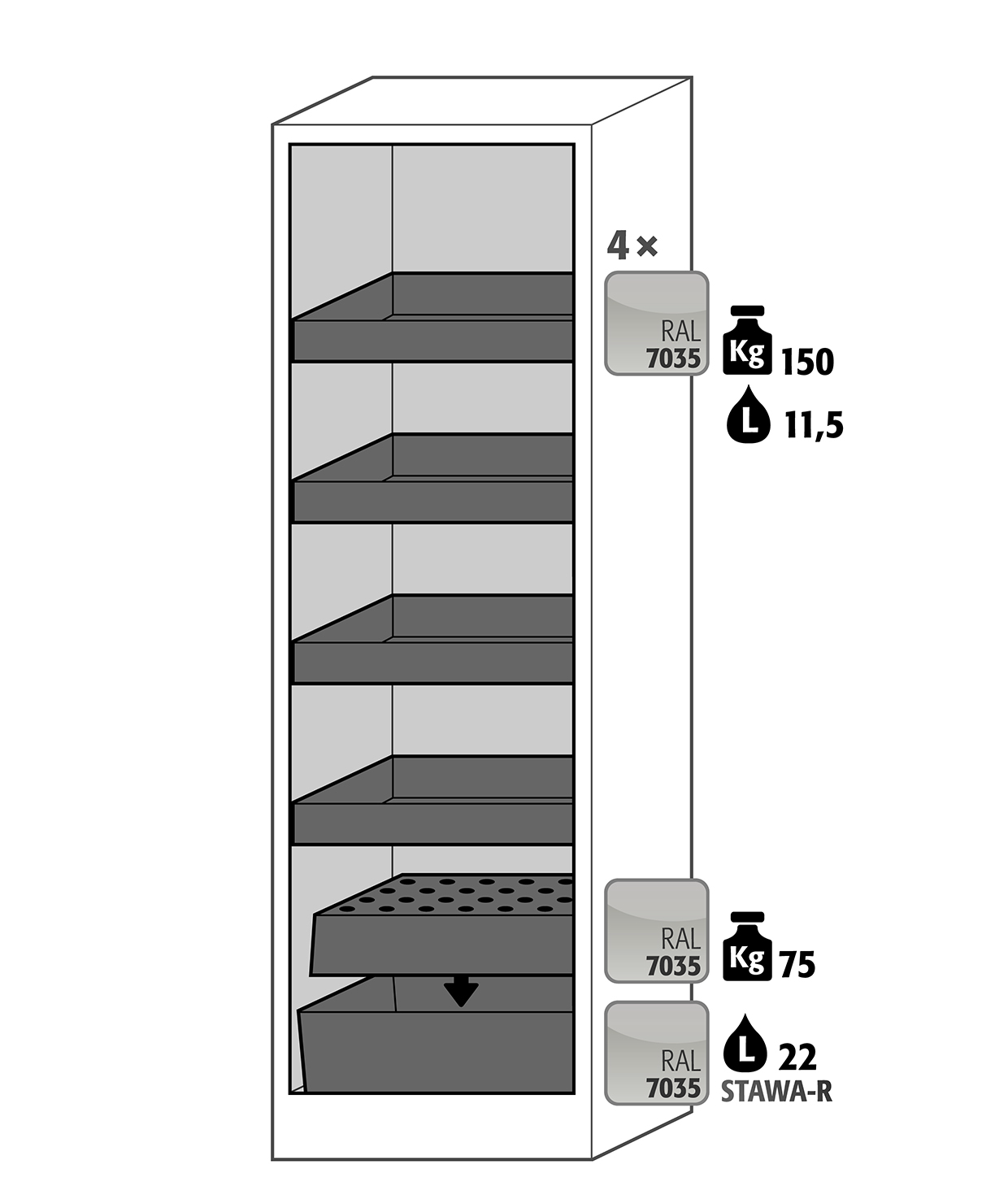 4 ×

RAL 7035

Kg 150

L 11,5

RAL 7035

Kg 75

RAL 7035

L 22

STAWA-R