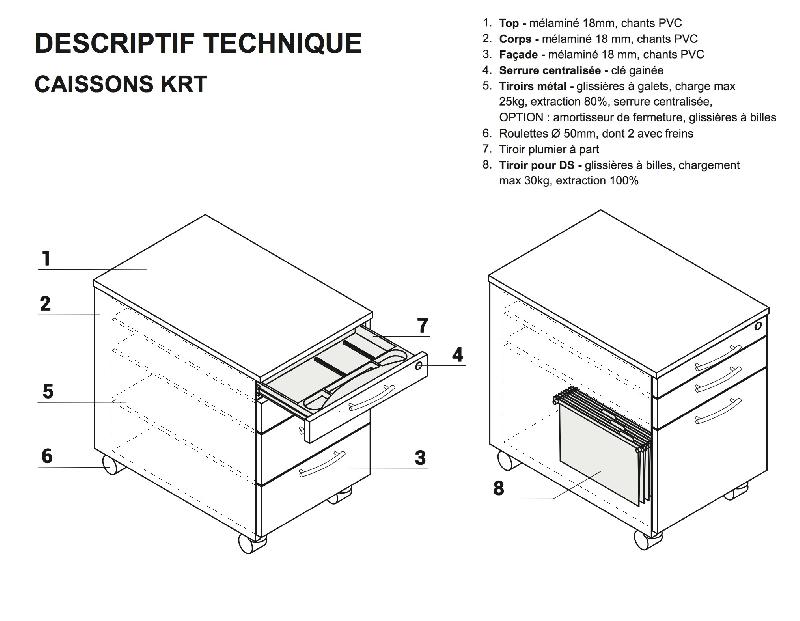 DESCRIPTIF TECHNIQUE

CAISSONS KRT

1. Top - mélaminé 18mm, chants PVC
2. Corps - mélaminé 18 mm, chants PVC
3. Façade - mélaminé 18 mm, chants PVC
4. Serrure centralisée - clé gainée
5. Tiroirs métal - glissières à galets, charge max 25kg, extraction 80%, serrure centralisée, OPTION : amortisseur de fermeture, glissières à billes
6. Roulettes Ø 50mm, dont 2 avec freins
7. Tiroir plumier à part
8. Tiroir pour DS - glissières à billes, chargement max 30kg, extraction 100%

1
2
5
6
7
4
3
8