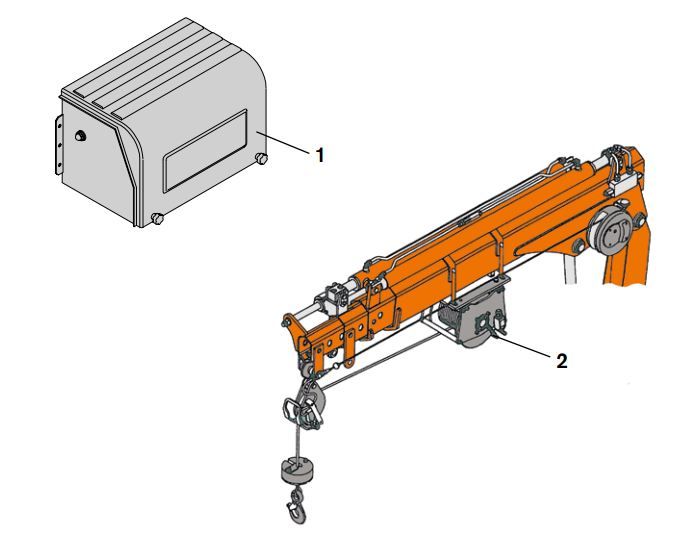 1

2