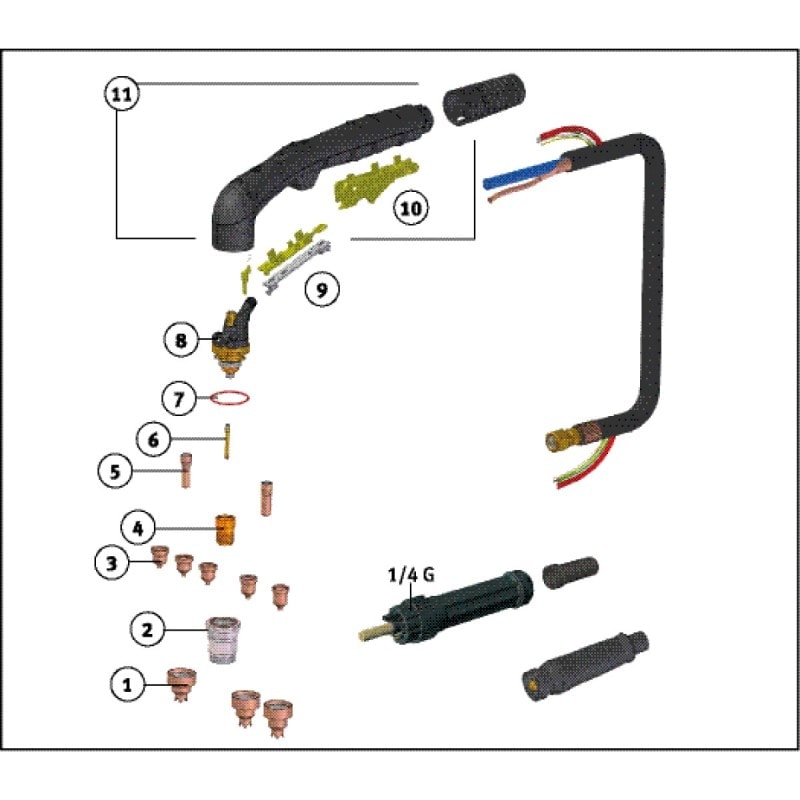 11

10

9

8

7

6

5

4

3

2

1

1/4 G