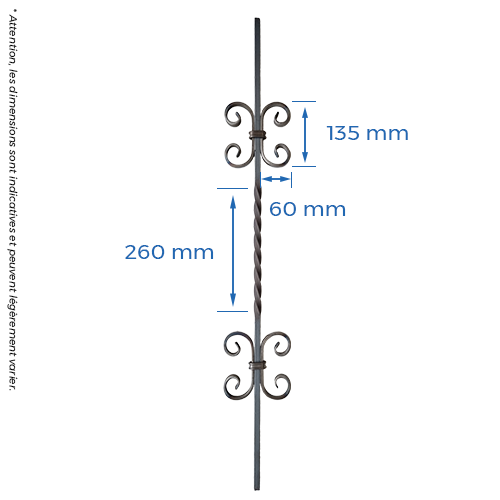 * Attention, les dimensions sont indicatives et peuvent légèrement varier.

135 mm

60 mm

260 mm