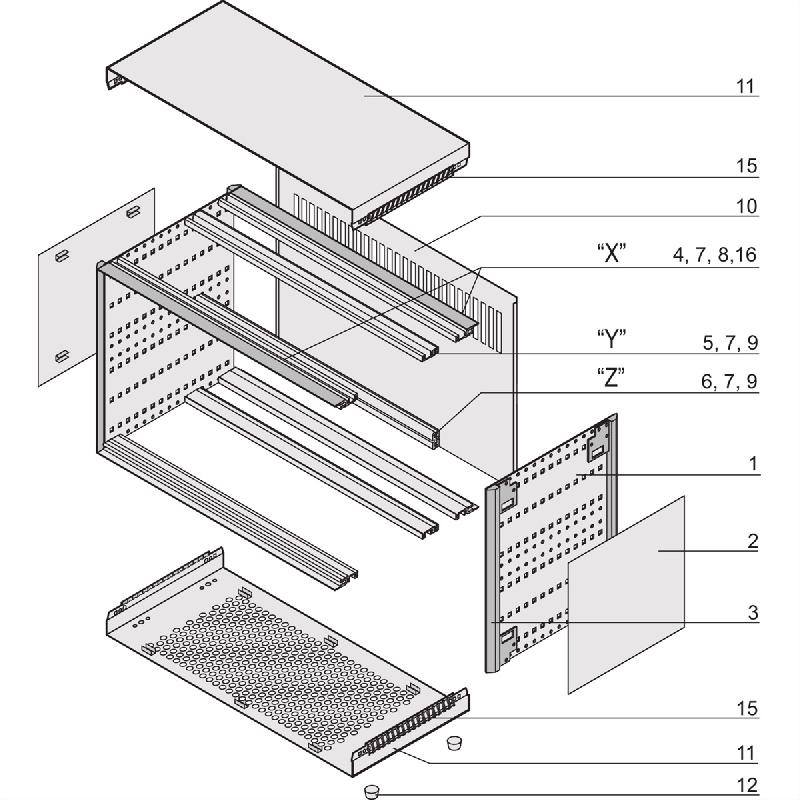 11

15

10

“X”	4, 7, 8,16

“Y”	5, 7, 9

“Z”	6, 7, 9

1

2

3

15

11

12