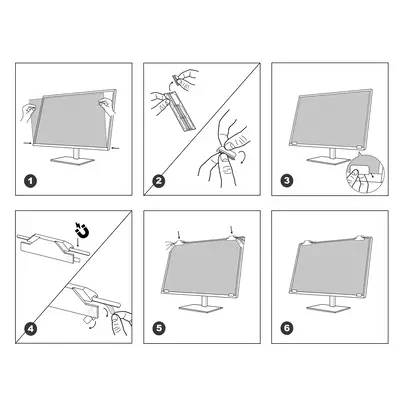 1

2

3

4

5

6