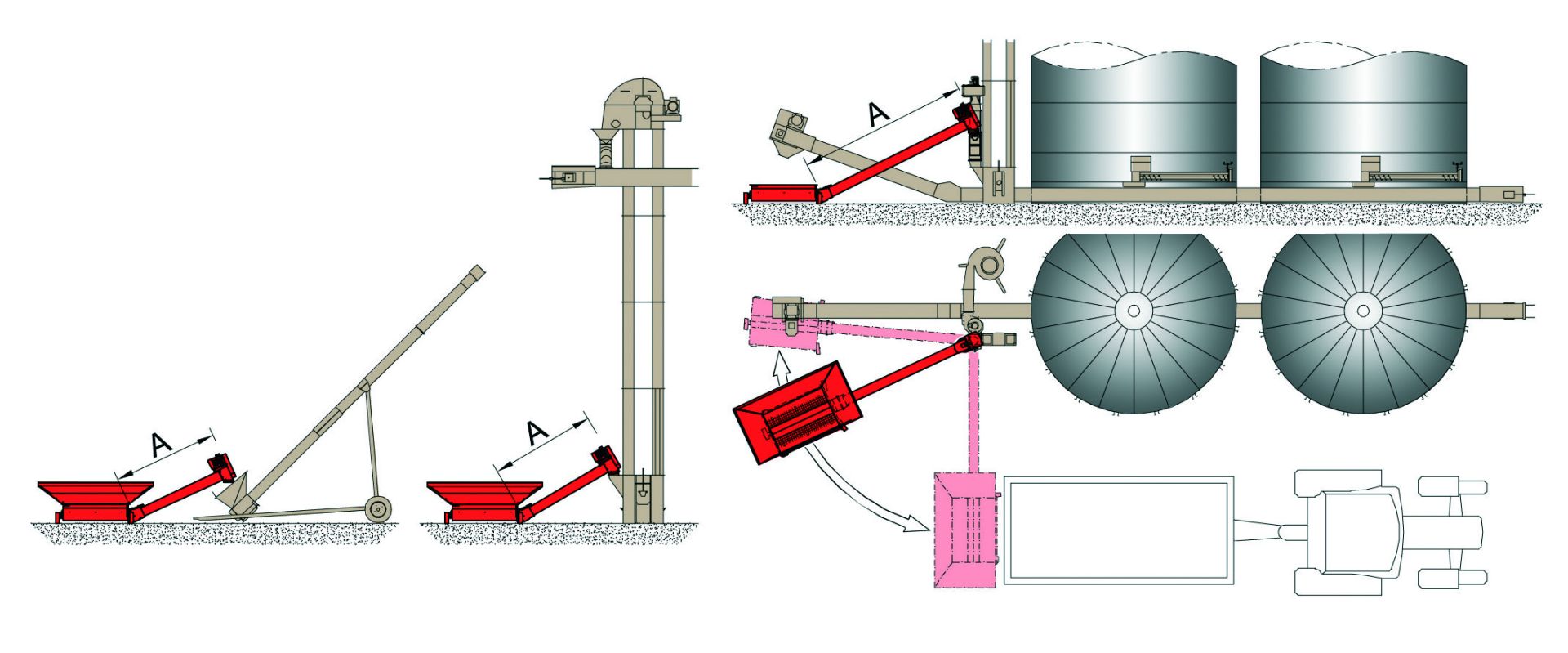 A

A

A