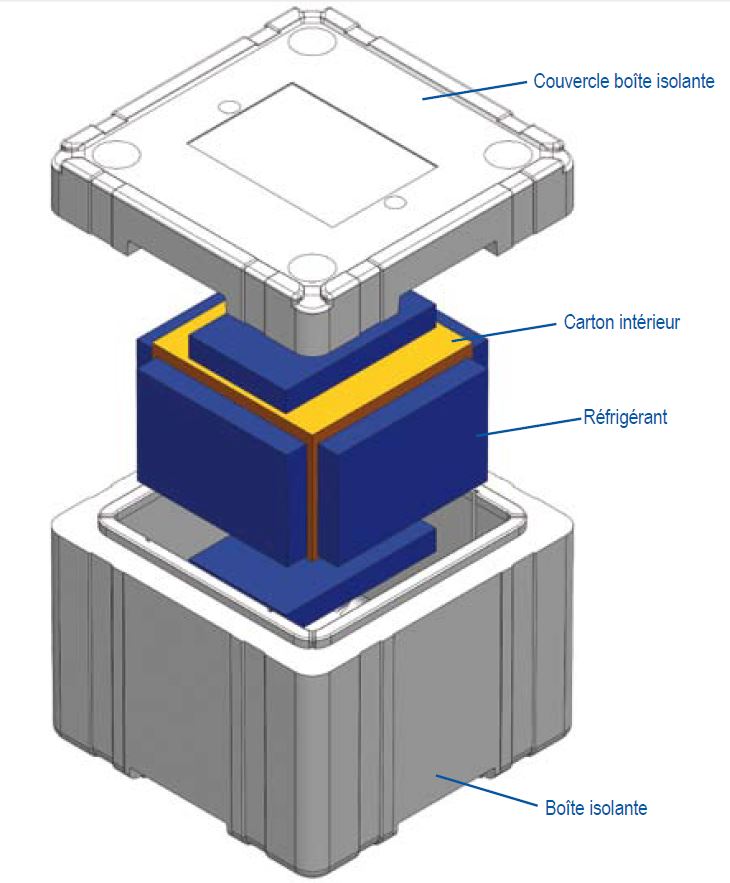 Couvercle boîte isolante

Carton intérieur

Réfrigérant

Boîte isolante