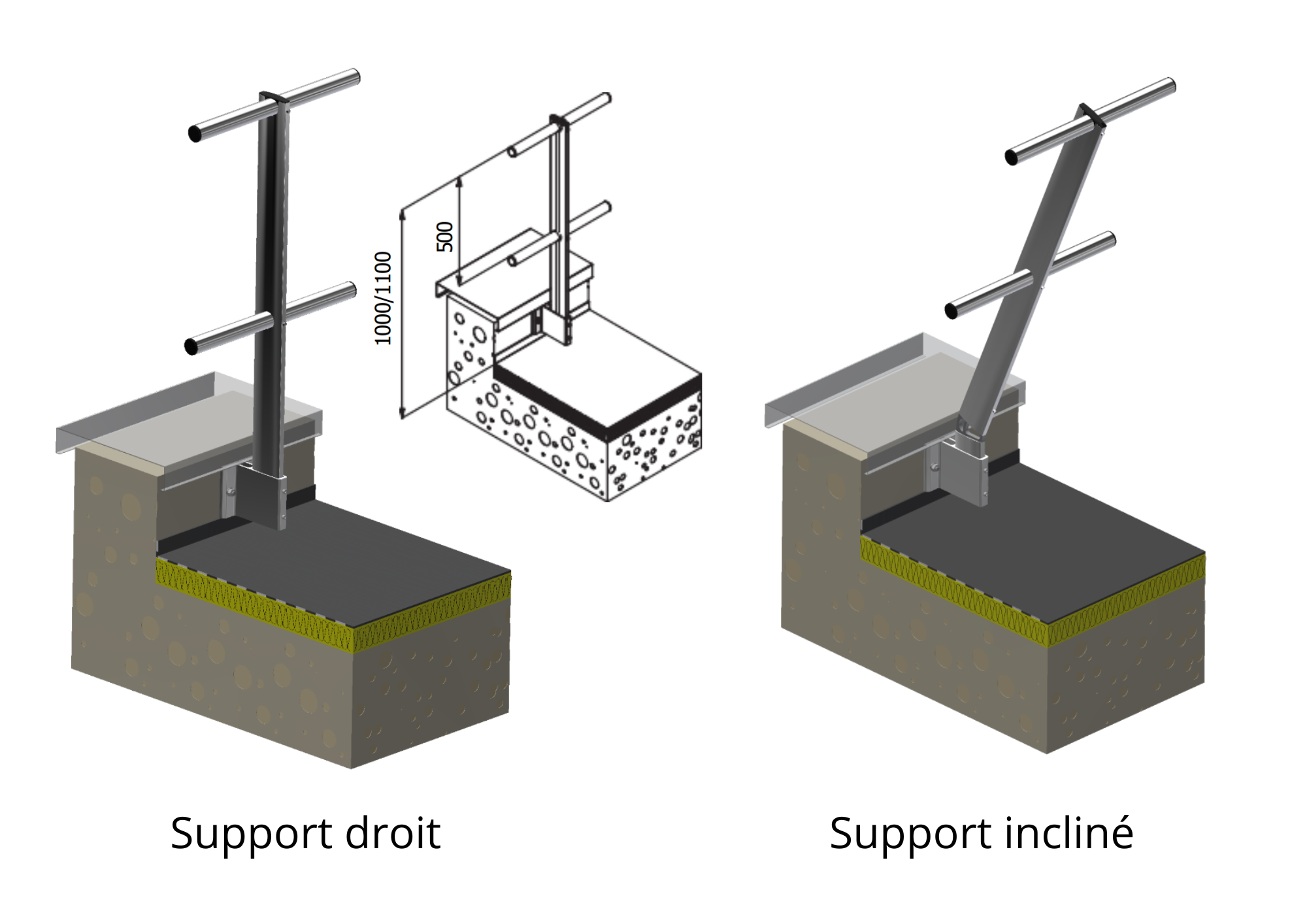 1000/1100

500

Support droit

Support incliné