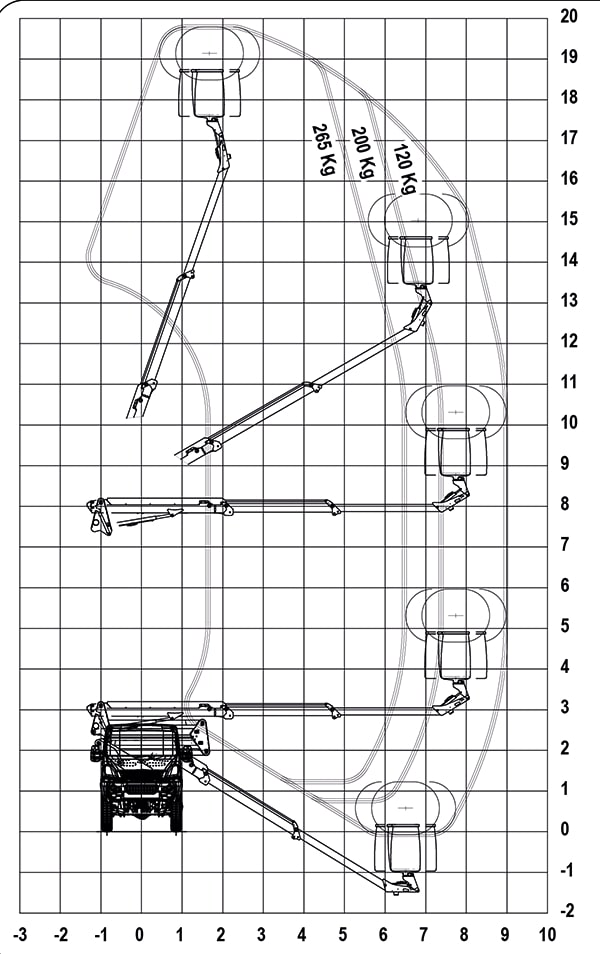 20
19
18
17
16
15
14
13
12
11
10
9
8
7
6
5
4
3
2
1
0
-1
-2

265 Kg
200 Kg
120 Kg

-3 -2 -1 0 1 2 3 4 5 6 7 8 9 10