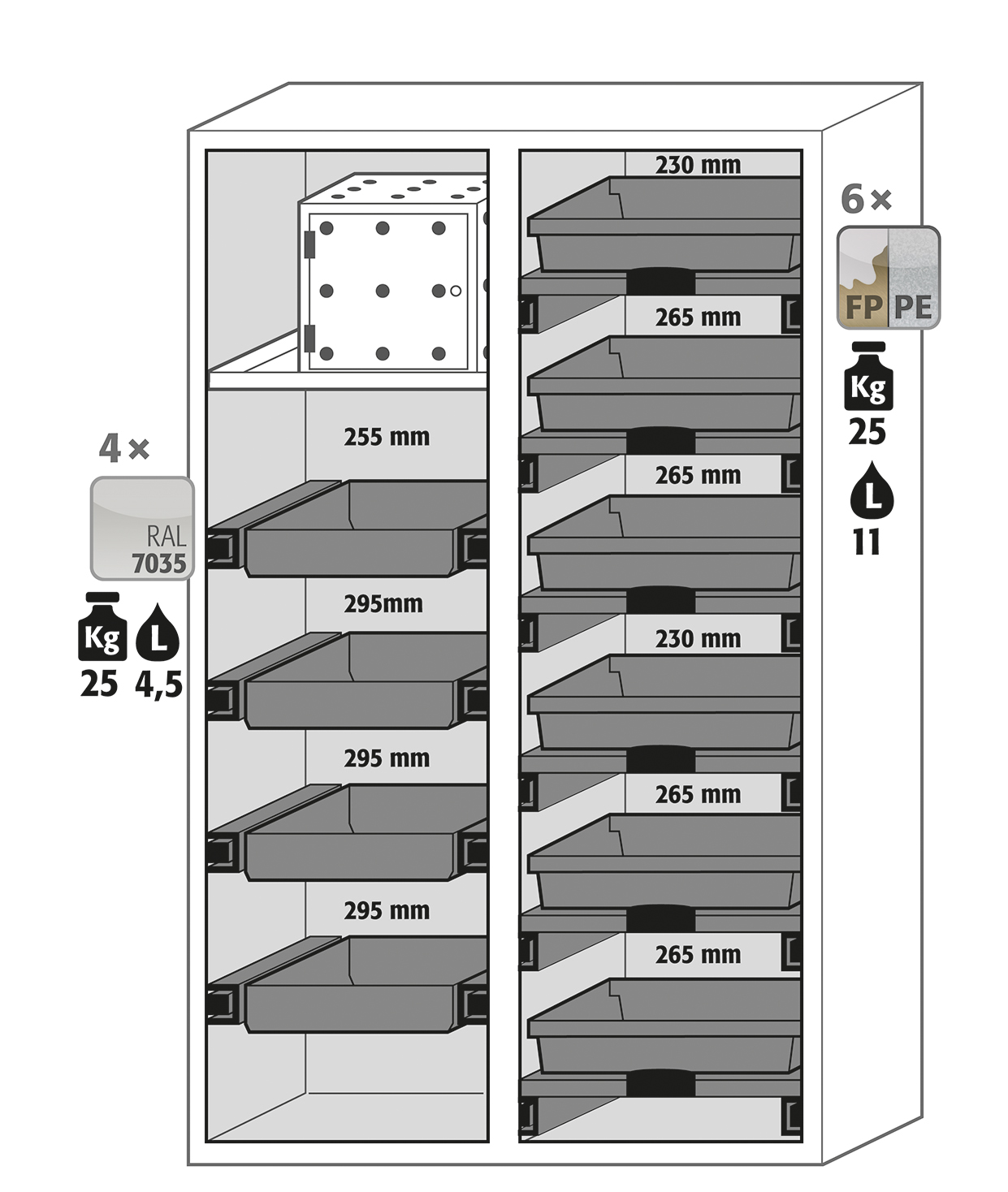 4 ×

RAL
7035

Kg L
25 4,5

255 mm

295mm

295 mm

295 mm

230 mm

265 mm

265 mm

230 mm

265 mm

265 mm

6 ×

FP PE

Kg
25

L
11