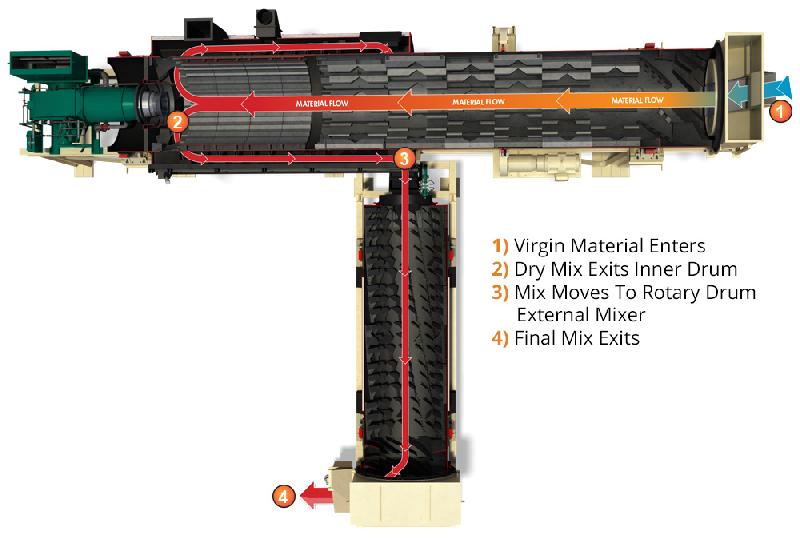 MATERIAL FLOW
MATERIAL FLOW
MATERIAL FLOW

1

2

3

4

1) Virgin Material Enters
2) Dry Mix Exits Inner Drum
3) Mix Moves To Rotary Drum External Mixer
4) Final Mix Exits