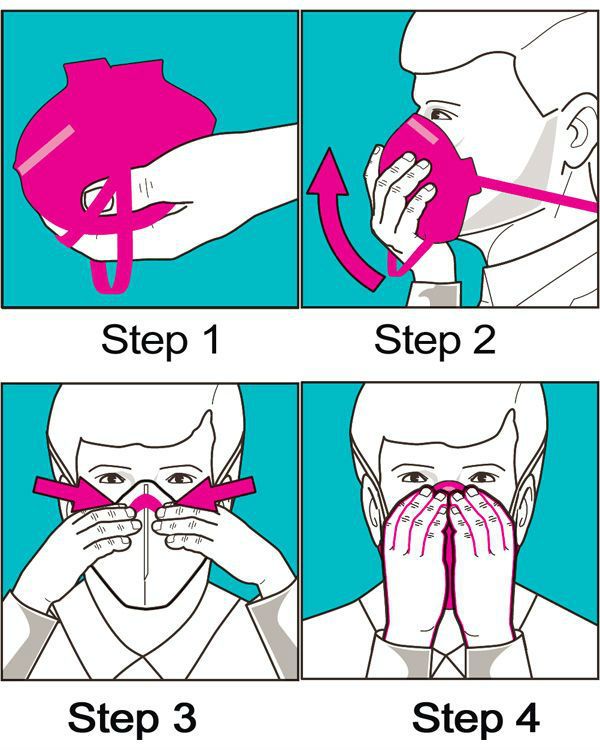 Step 1

Step 2

Step 3

Step 4