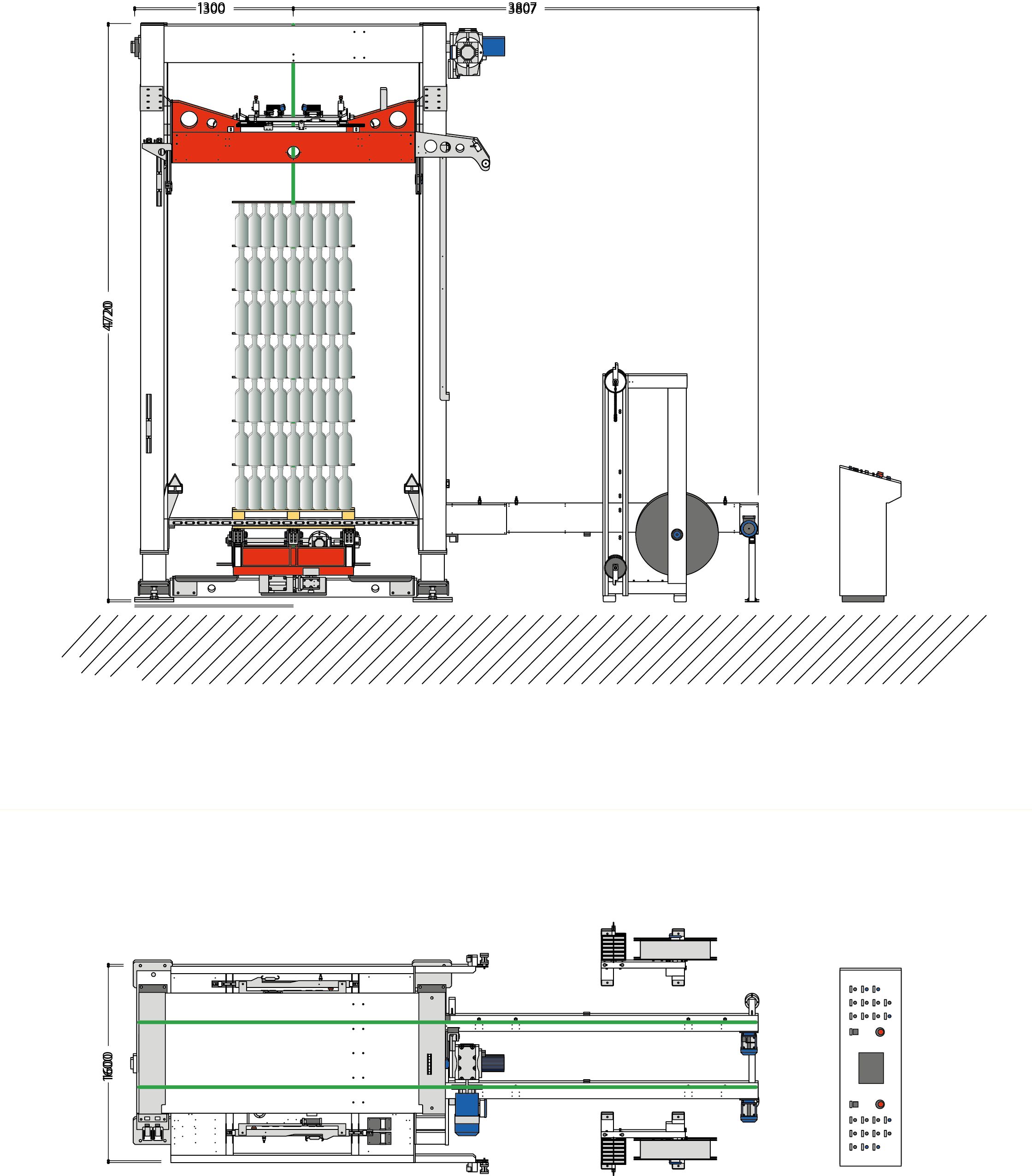 1300
3807
4720
1600