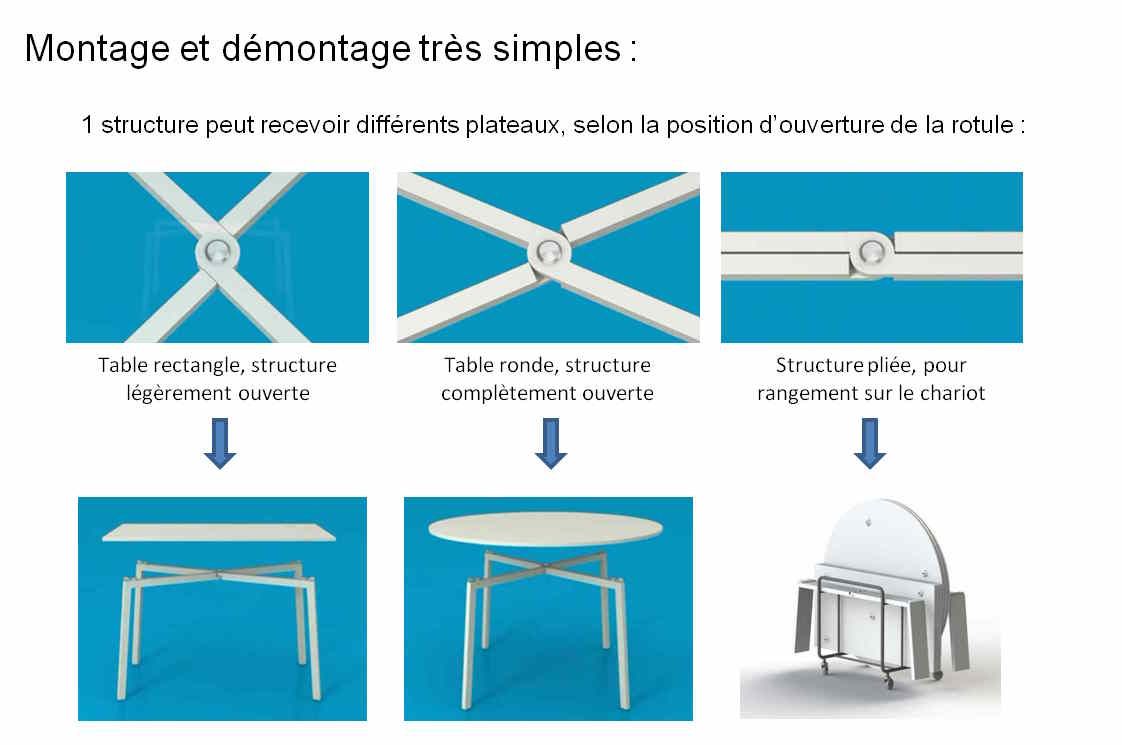 Montage et démontage très simples :

1 structure peut recevoir différents plateaux, selon la position d'ouverture de la rotule :

Table rectangle, structure légèrement ouverte

Table ronde, structure complètement ouverte

Structure pliée, pour rangement sur le chariot