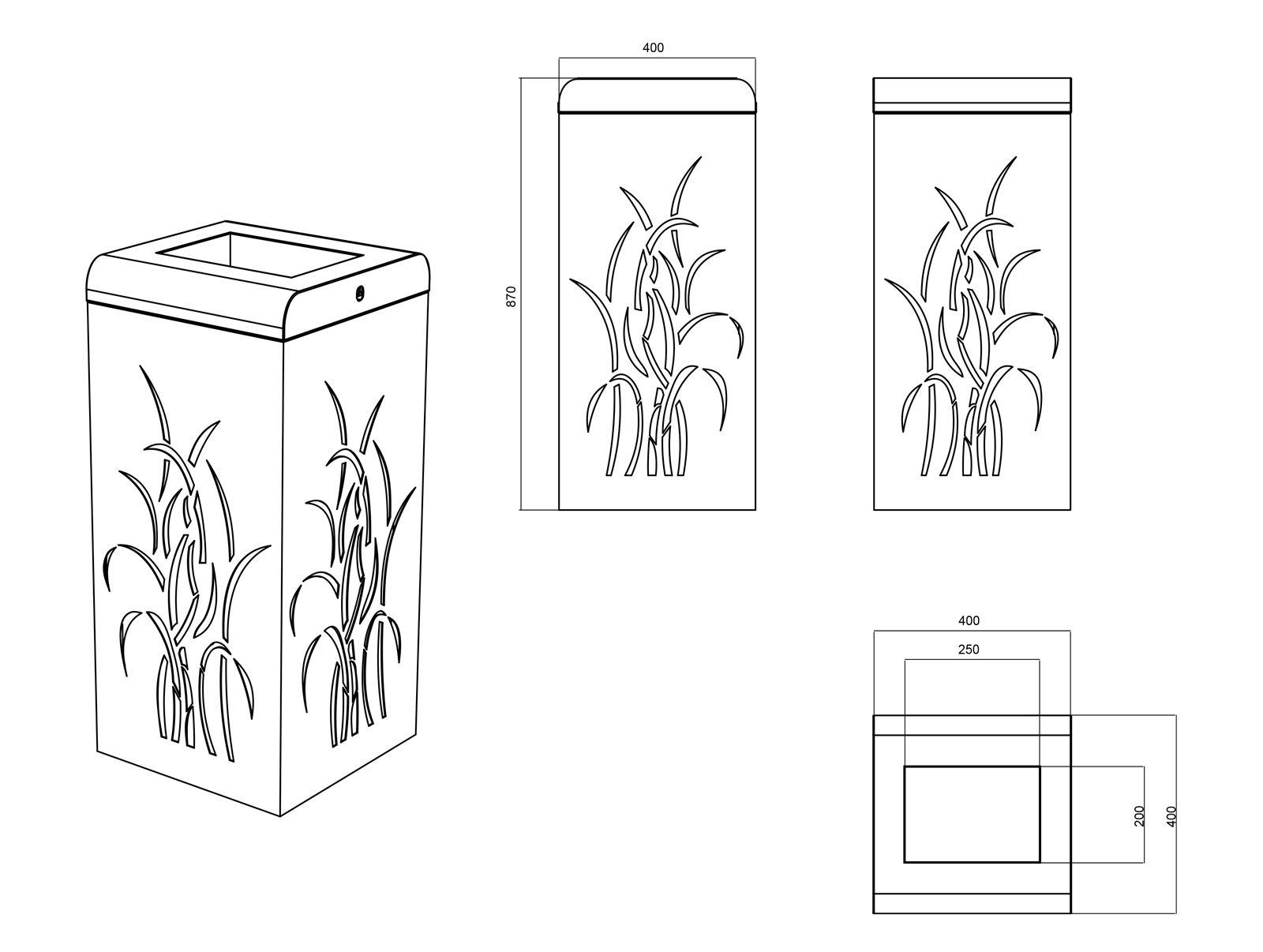 400

870

400

250

200

400