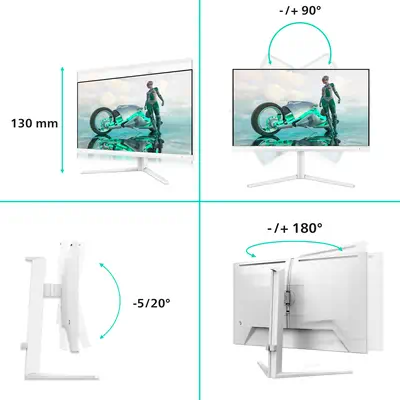 130 mm

-/+ 90°

-5/20°

-/+ 180°