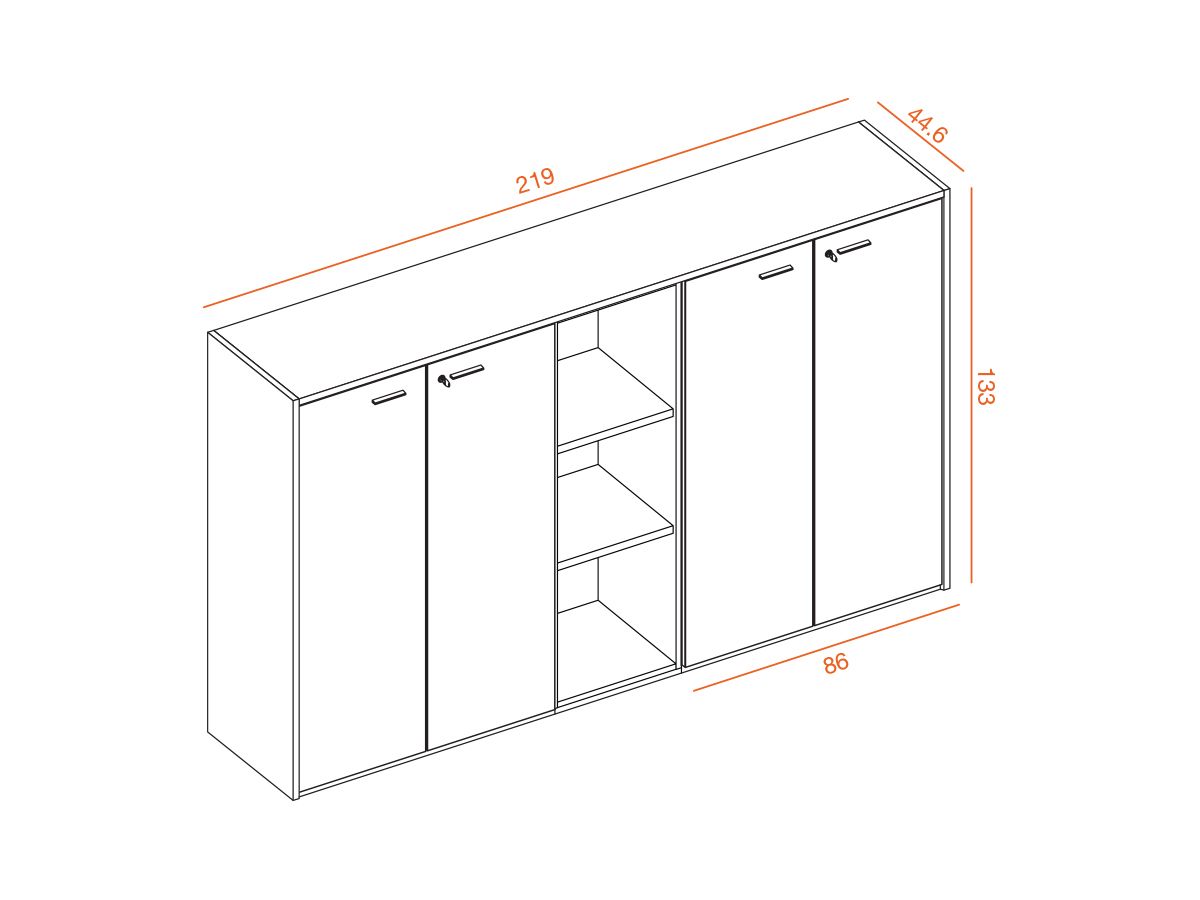 219
44.6
133
86