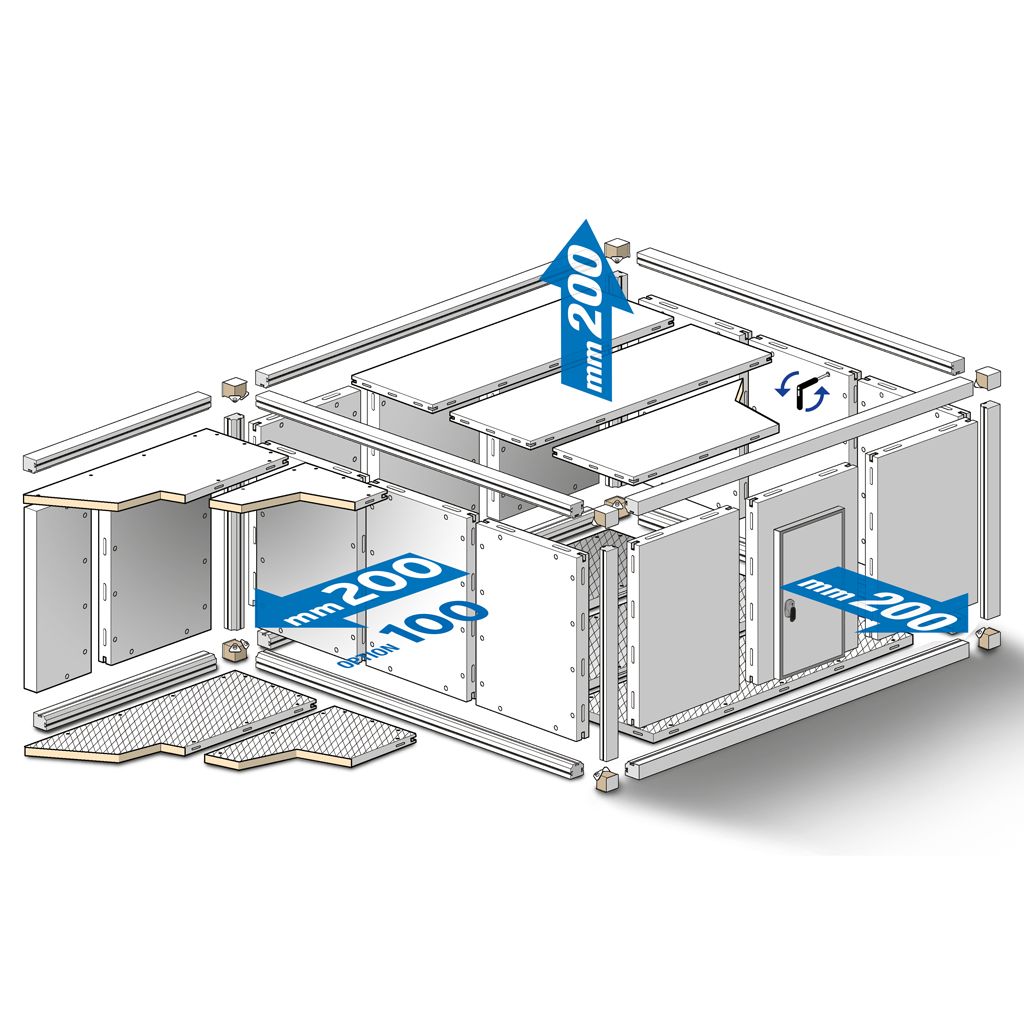 mm 200

mm 200
OPTION 100

mm 200