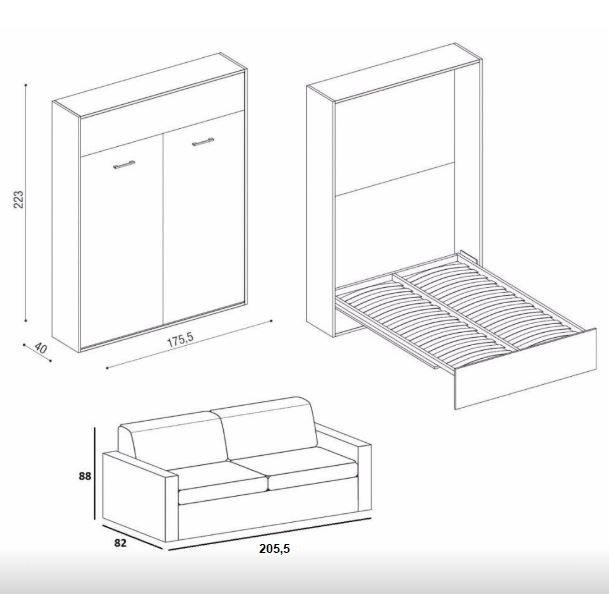 223
40
175,5
88
82
205,5