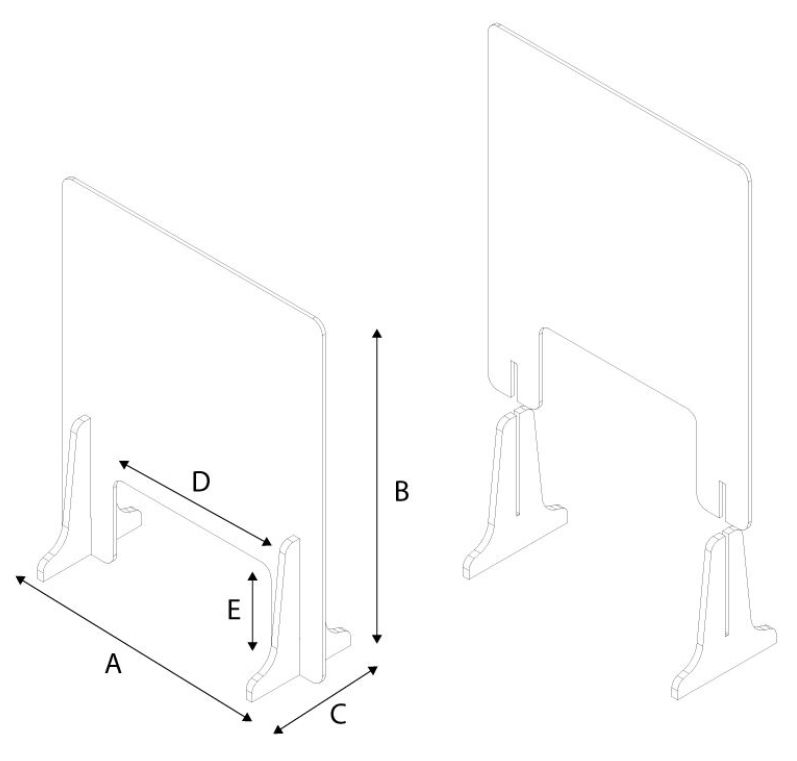 D
B
E
A
C