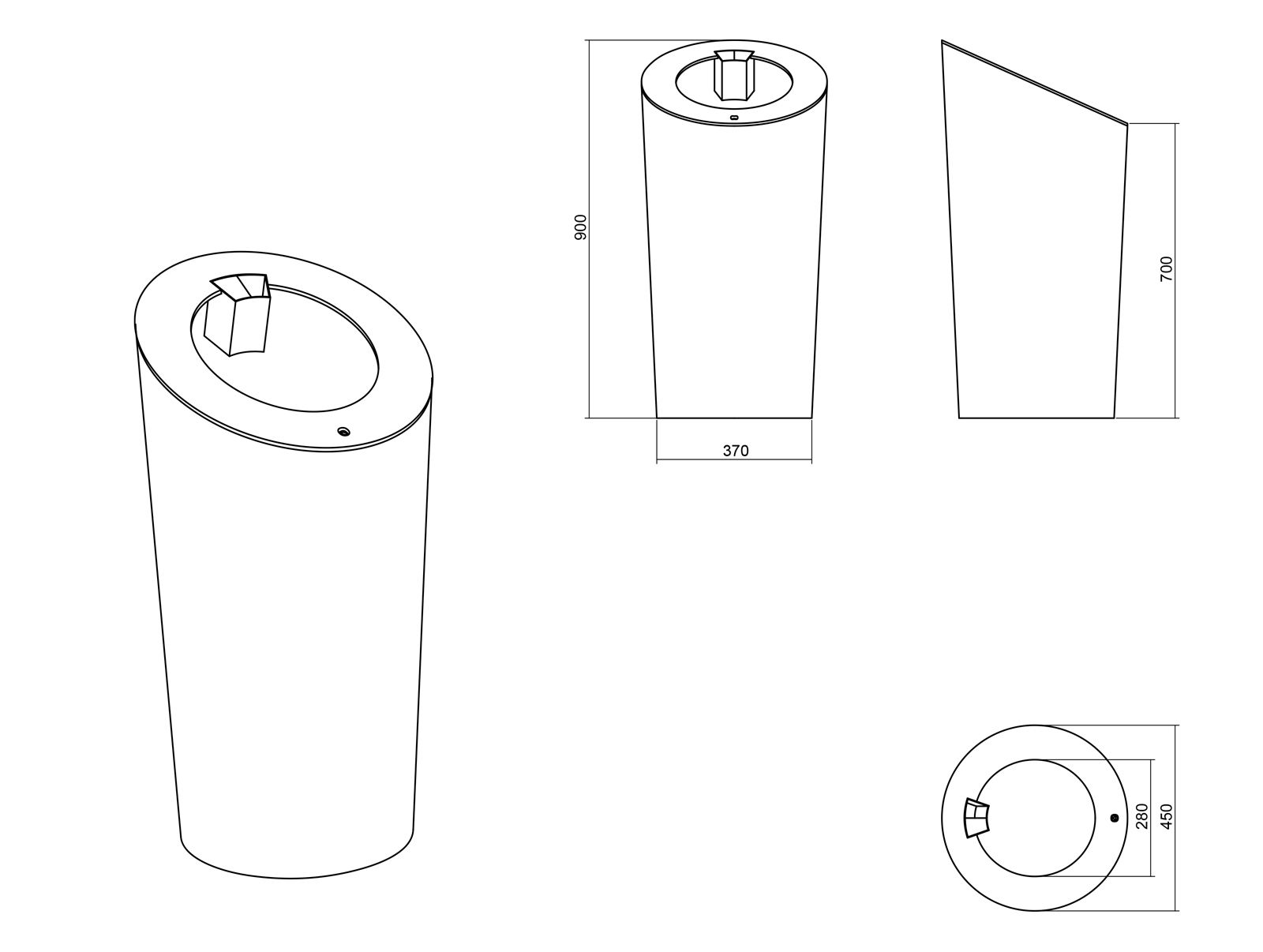 900

370

700

280

450