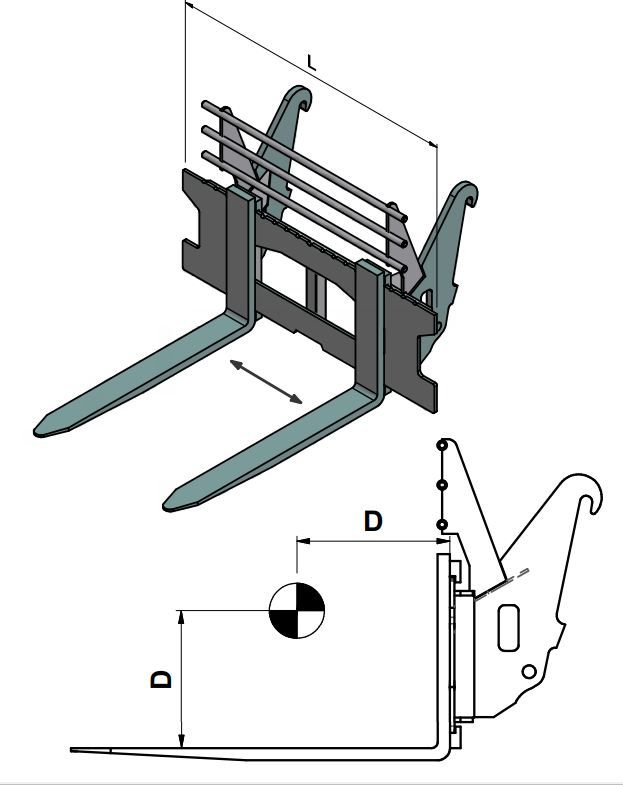 L

D

D