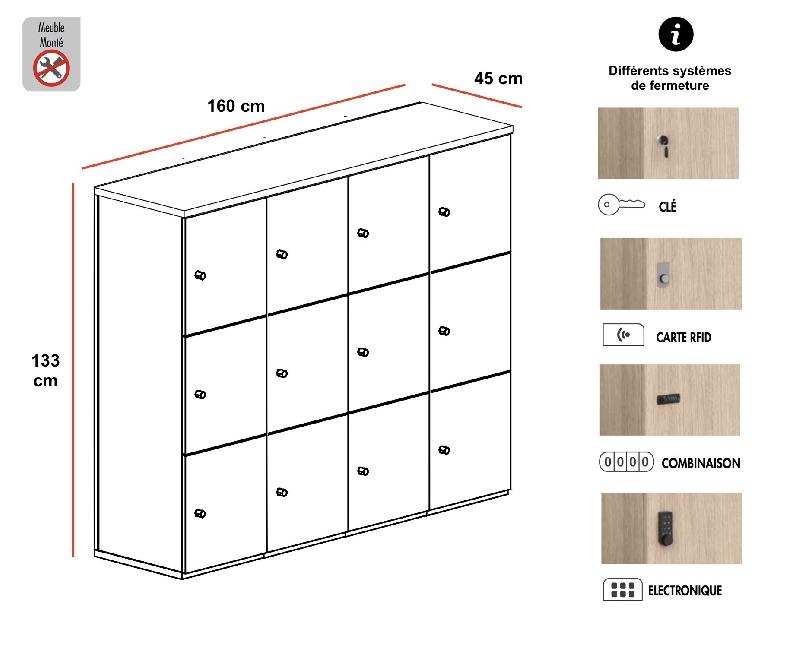 Meuble Monté

160 cm

45 cm

133 cm

i

Différents systèmes de fermeture

CLÉ

CARTE RFID

0000 COMBINAISON

ELECTRONIQUE