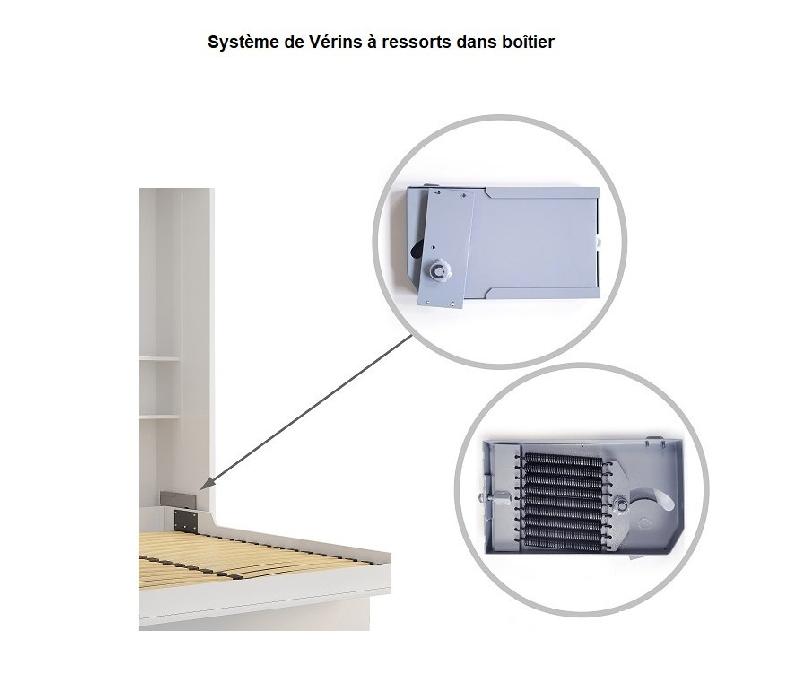 Système de Vérins à ressorts dans boîtier