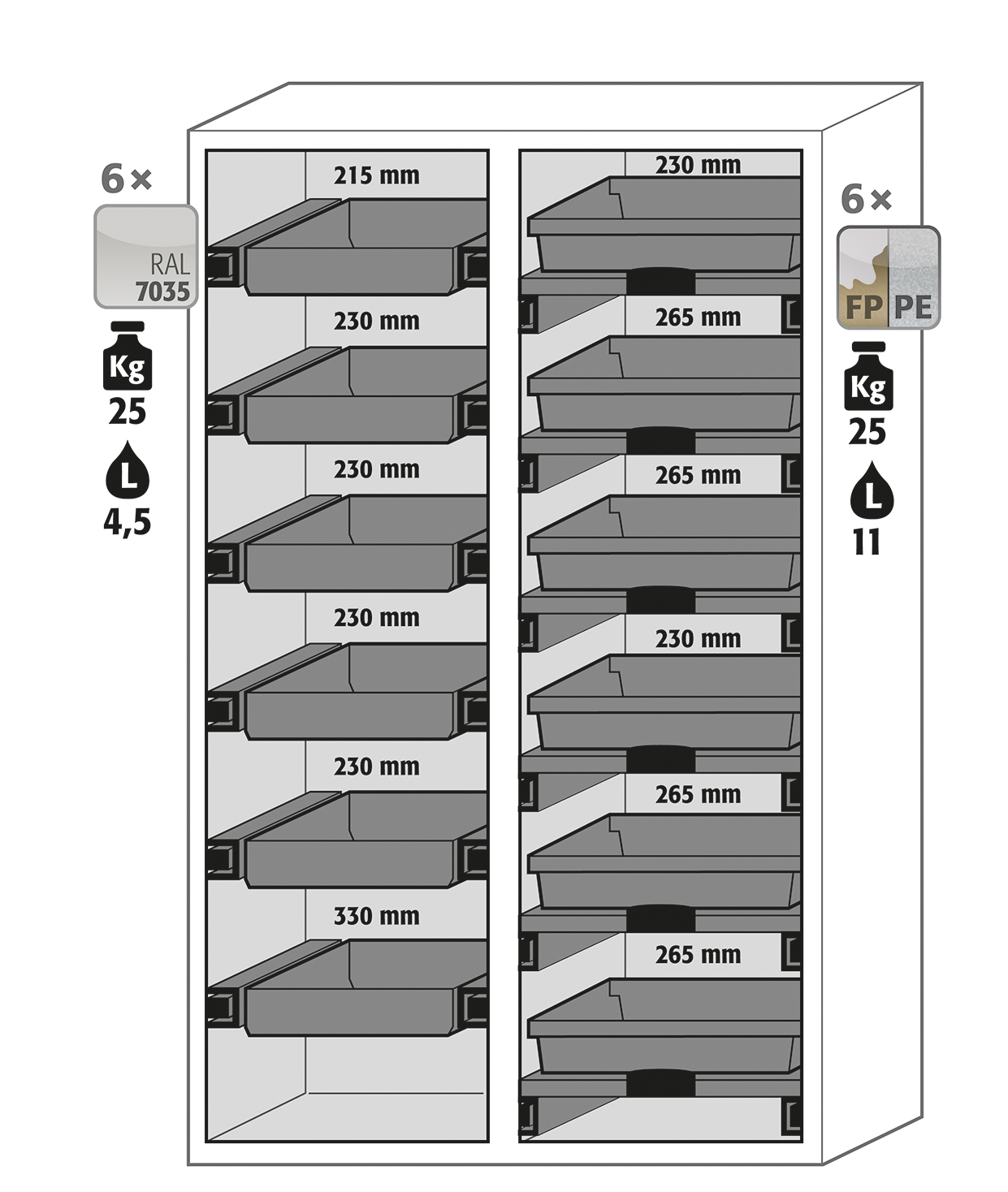 6 ×

RAL 7035

Kg
25

L
4,5

215 mm

230 mm

230 mm

230 mm

230 mm

330 mm

230 mm

265 mm

265 mm

230 mm

265 mm

265 mm

6 ×

FP PE

Kg
25

L
11