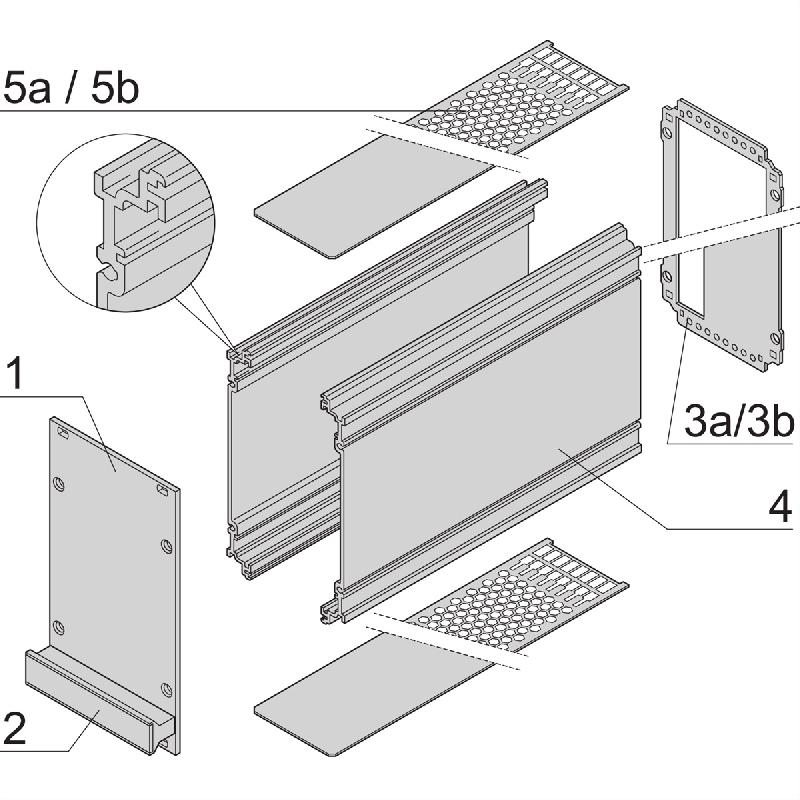 5a / 5b

1

3a/3b

4

2