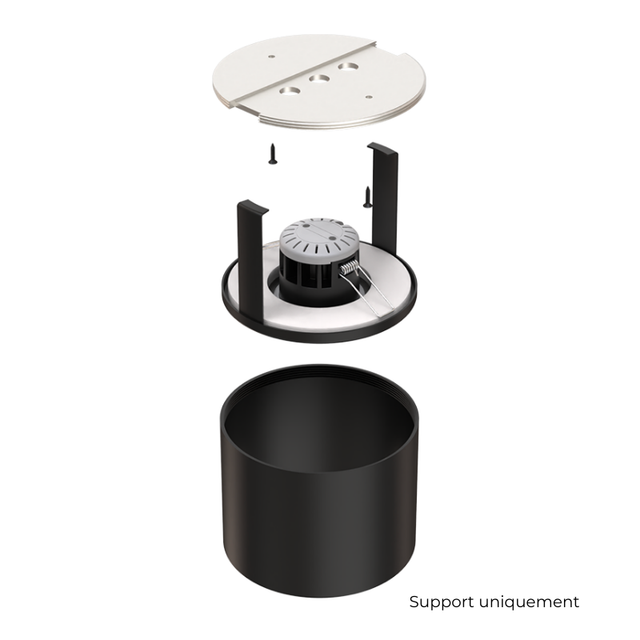 Support uniquement