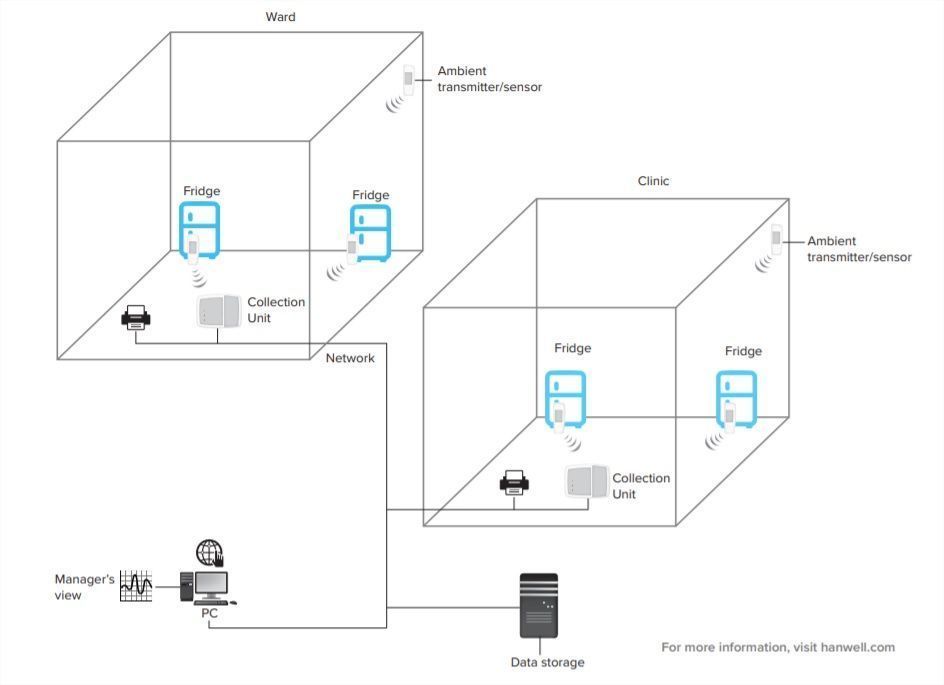 Ward

Ambient transmitter/sensor

Fridge

Fridge

Collection Unit

Network

Clinic

Ambient transmitter/sensor

Fridge

Fridge

Collection Unit

Manager's view

PC

Data storage

For more information, visit hanwell.com