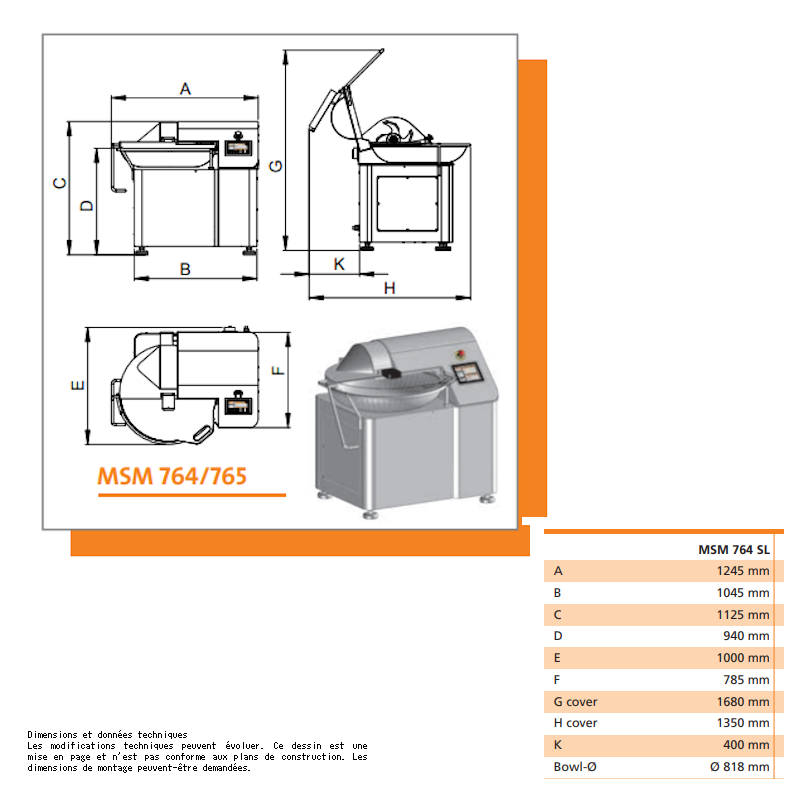 A

C

D

B

G

K

H

E

F

MSM 764/765

| | MSM 764 SL |
|---|---|
| A | 1245 mm |
| B | 1045 mm |
| C | 1125 mm |
| D | 940 mm |
| E | 1000 mm |
| F | 785 mm |
| G cover | 1680 mm |
| H cover | 1350 mm |
| K | 400 mm |
| Bowl-Ø | Ø 818 mm |

Dimensions et données techniques
Les modifications techniques peuvent évoluer. Ce dessin est une mise en page et n'est pas conforme aux plans de construction. Les dimensions de montage peuvent-être demandées.