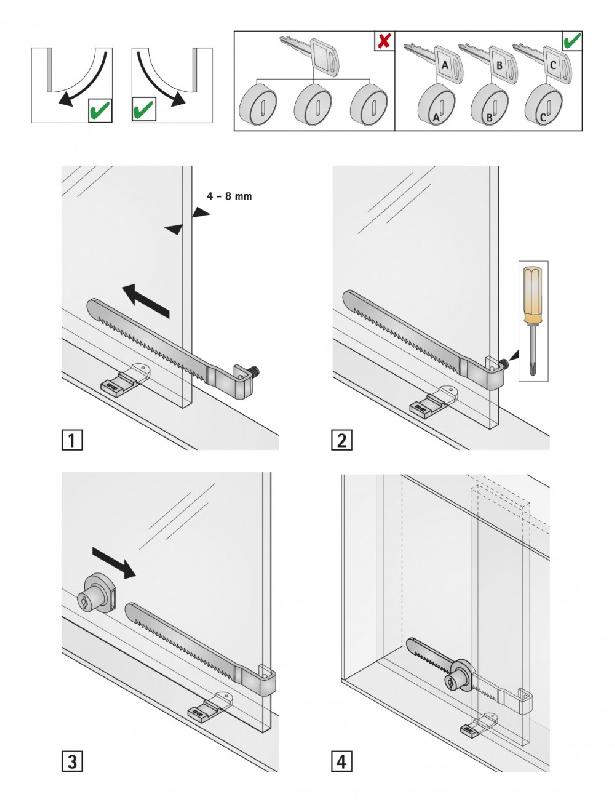 A B C
A B C

4 - 8 mm

1

2

3

4