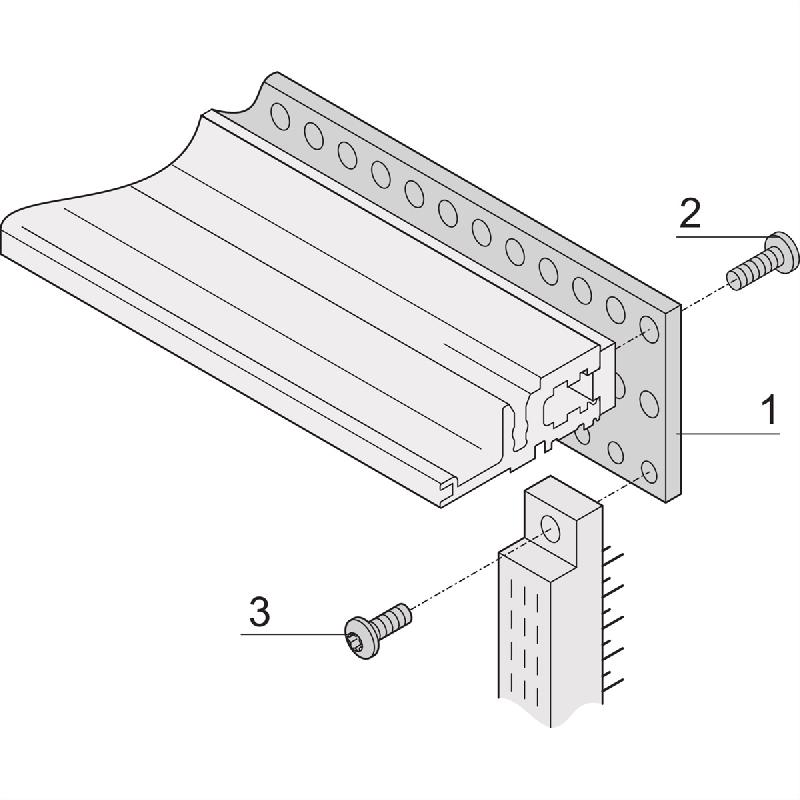 2

1

3