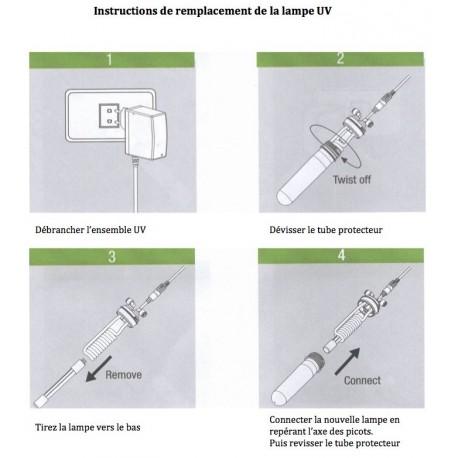 Instructions de remplacement de la lampe UV

1

Débrancher l'ensemble UV

2

Twist off

Dévisser le tube protecteur

3

Remove

Tirez la lampe vers le bas

4

Connect

Connecter la nouvelle lampe en repérant l'axe des picots.
Puis revisser le tube protecteur