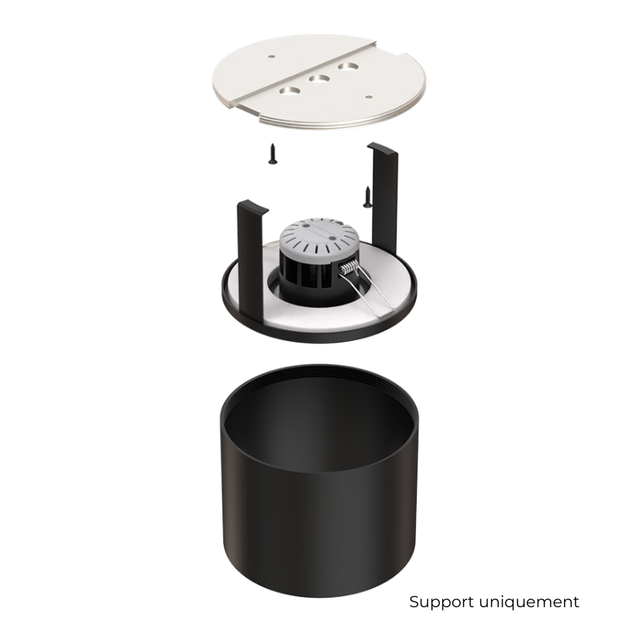 Support uniquement