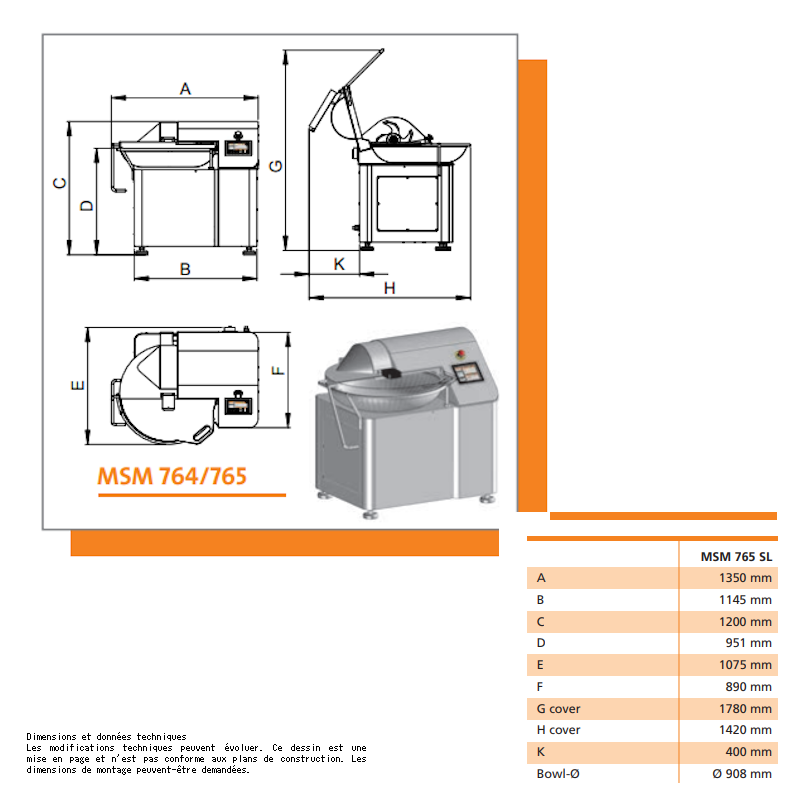 A

C

D

B

G

K

H

E

F

MSM 764/765

|  | MSM 765 SL |
|---|---|
| A | 1350 mm |
| B | 1145 mm |
| C | 1200 mm |
| D | 951 mm |
| E | 1075 mm |
| F | 890 mm |
| G cover | 1780 mm |
| H cover | 1420 mm |
| K | 400 mm |
| Bowl-Ø | Ø 908 mm |

Dimensions et données techniques
Les modifications techniques peuvent évoluer. Ce dessin est une mise en page et n'est pas conforme aux plans de construction. Les dimensions de montage peuvent-être demandées.