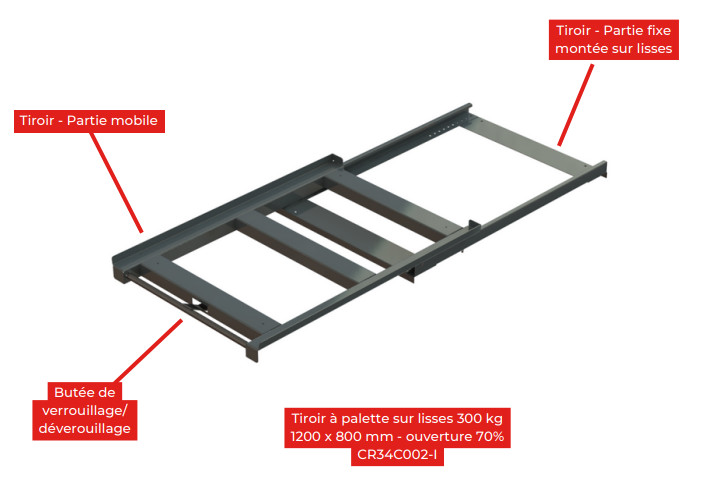 Tiroir - Partie fixe montée sur lisses

Tiroir - Partie mobile

Butée de verrouillage/ déverouillage

Tiroir à palette sur lisses 300 kg
1200 x 800 mm - ouverture 70%
CR34C002-I