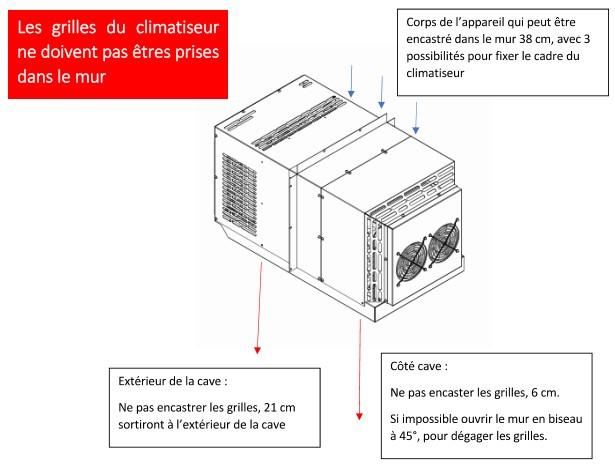 Les grilles du climatiseur ne doivent pas êtres prises dans le mur

Corps de l'appareil qui peut être encastré dans le mur 38 cm, avec 3 possibilités pour fixer le cadre du climatiseur

Extérieur de la cave :

Ne pas encastrer les grilles, 21 cm sortiront à l'extérieur de la cave

Côté cave :

Ne pas encaster les grilles, 6 cm.

Si impossible ouvrir le mur en biseau à 45°, pour dégager les grilles.