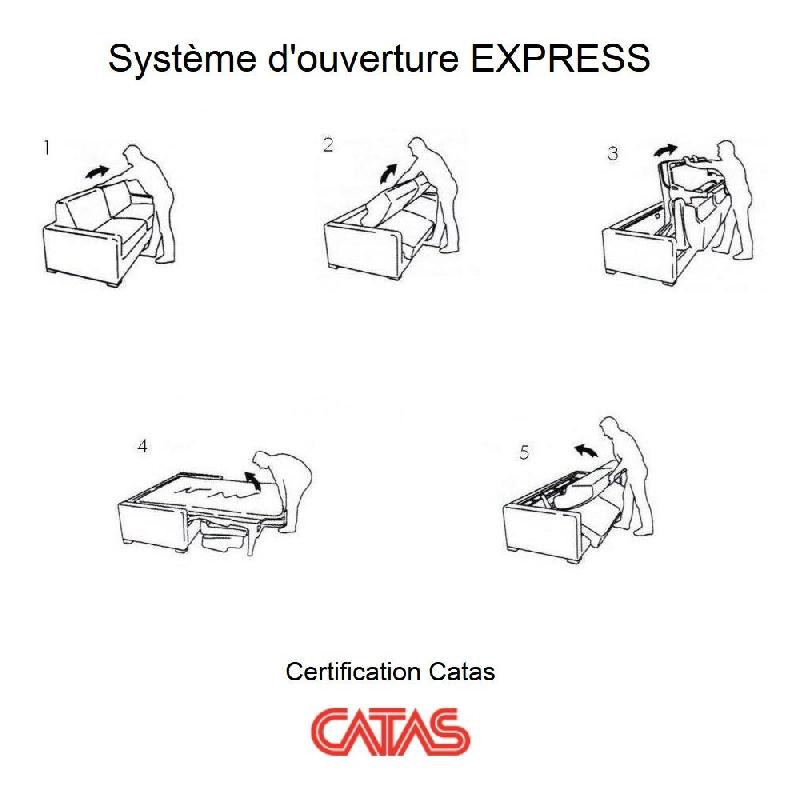 Système d'ouverture EXPRESS

1

2

3

4

5

Certification Catas

CATAS