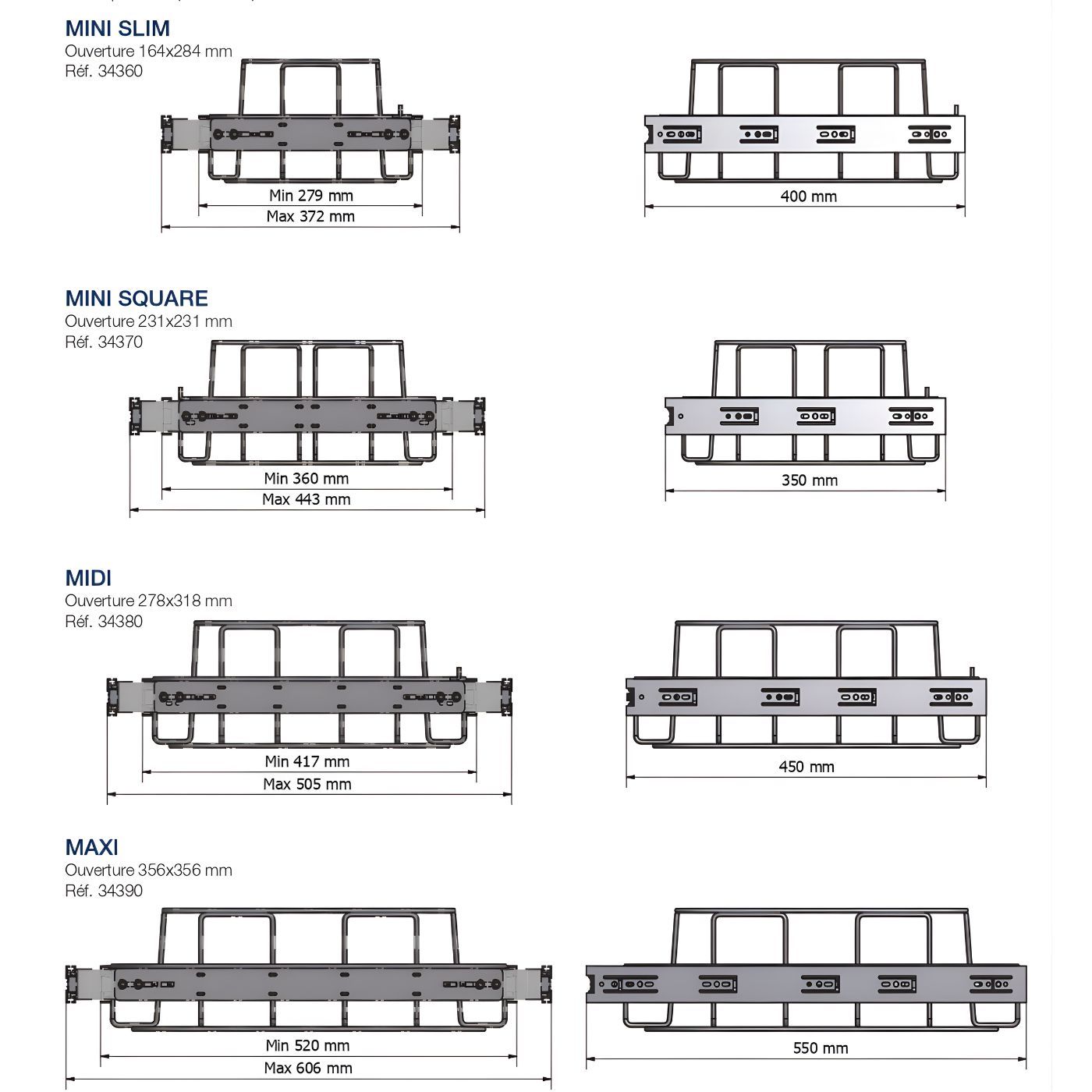 MINI SLIM
Ouverture 164x284 mm
Réf. 34360

Min 279 mm
Max 372 mm

400 mm

MINI SQUARE
Ouverture 231x231 mm
Réf. 34370

Min 360 mm
Max 443 mm

350 mm

MIDI
Ouverture 278x318 mm
Réf. 34380

Min 417 mm
Max 505 mm

450 mm

MAXI
Ouverture 356x356 mm
Réf. 34390

Min 520 mm
Max 606 mm

550 mm